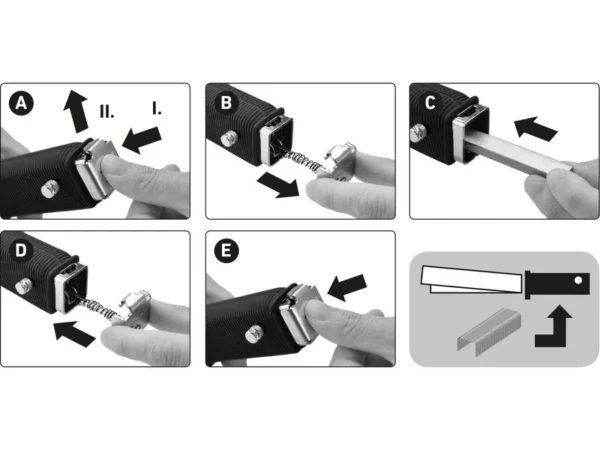 A
II.
I.
B
C
D
E